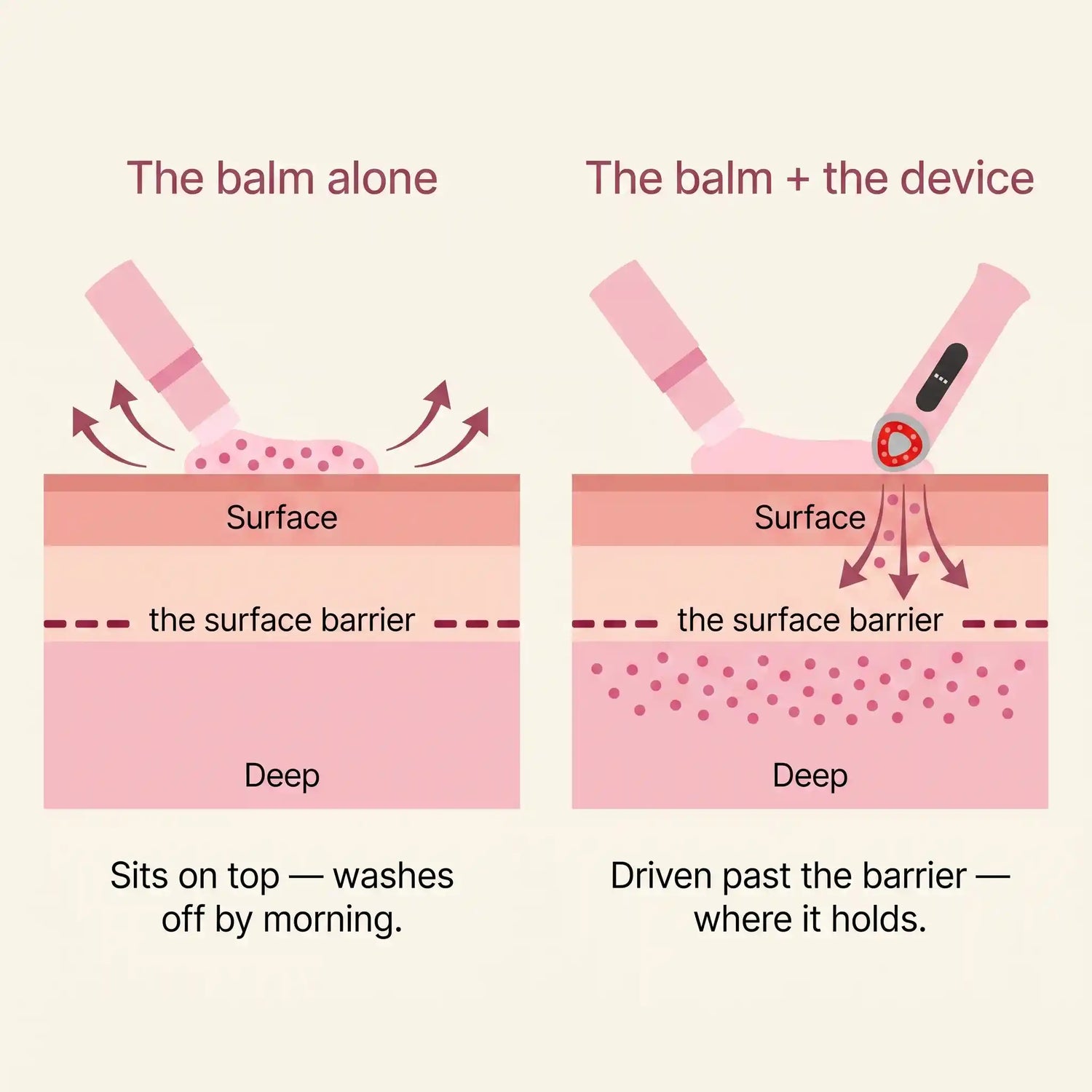 The balm alone

Surface

the surface barrier

Deep

Sits on top — washes off by morning.

The balm + the device

Surface

the surface barrier

Deep

Driven past the barrier — where it holds.